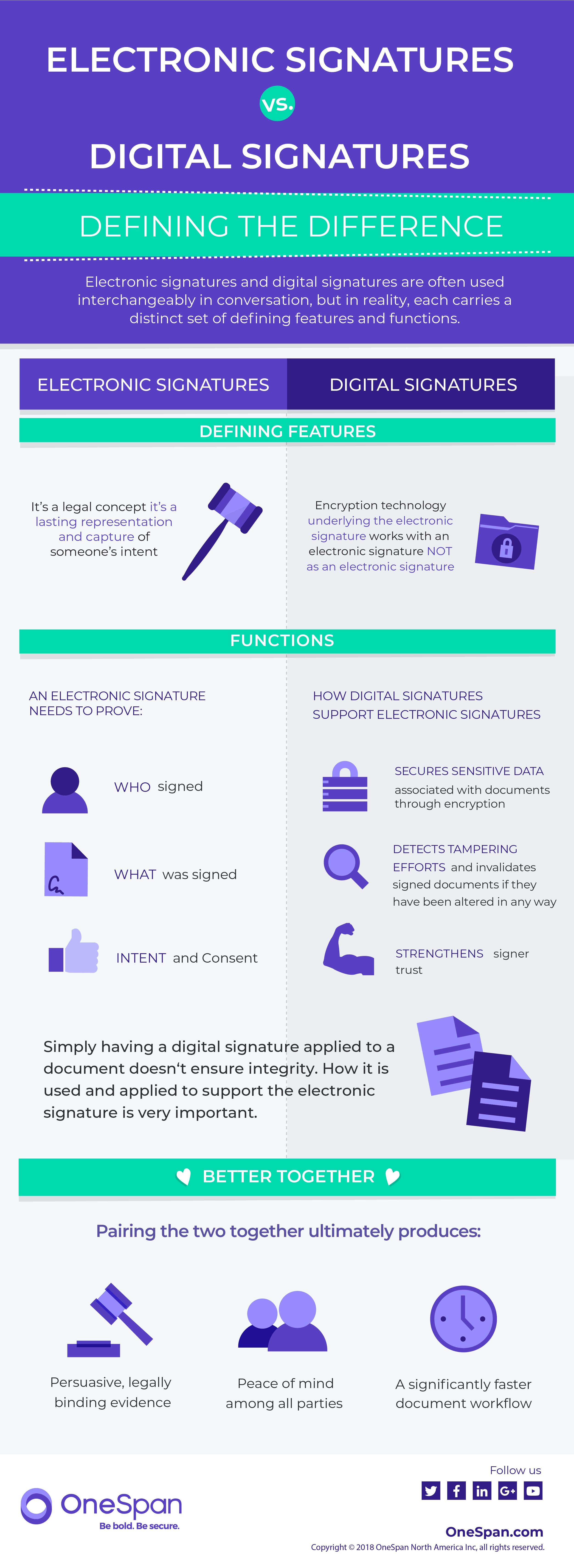 ELECTRONIC SIGNATURES

VS.

DIGITAL SIGNATURES

DEFINING THE DIFFERENCE

Electronic signatures and digital signatures are often used interchangeably in conversation, but in reality, each carries a distinct set of defining features and functions.

ELECTRONIC SIGNATURES

DIGITAL SIGNATURES

DEFINING FEATURES

It's a legal concept it's a lasting representation and capture of someone's intent

Encryption technology underlying the electronic signature works with an electronic signature NOT as an electronic signature

FUNCTIONS

AN ELECTRONIC SIGNATURE NEEDS TO PROVE:

WHO signed

WHAT was signed

INTENT and Consent

HOW DIGITAL SIGNATURES SUPPORT ELECTRONIC SIGNATURES

SECURES SENSITIVE DATA associated with documents through encryption

DETECTS TAMPERING EFFORTS and invalidates signed documents if they have been altered in any way

STRENGTHENS signer trust

Simply having a digital signature applied to a document doesn't ensure integrity. How it is used and applied to support the electronic signature is very important.

BETTER TOGETHER

Pairing the two together ultimately produces:

Persuasive, legally binding evidence

Peace of mind among all parties

A significantly faster document workflow

OneSpan
Be bold. Be secure.

Follow us

OneSpan.com

Copyright © 2018 OneSpan North America Inc, all rights reserved.