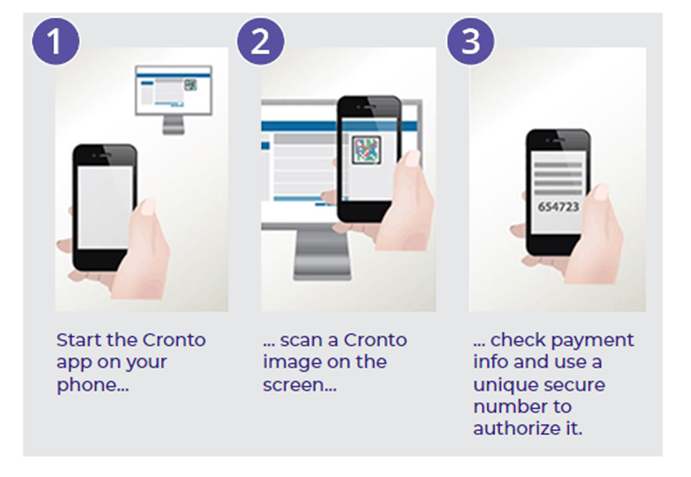 1

Start the Cronto app on your phone...

2

... scan a Cronto image on the screen...

3

654723

... check payment info and use a unique secure number to authorize it.